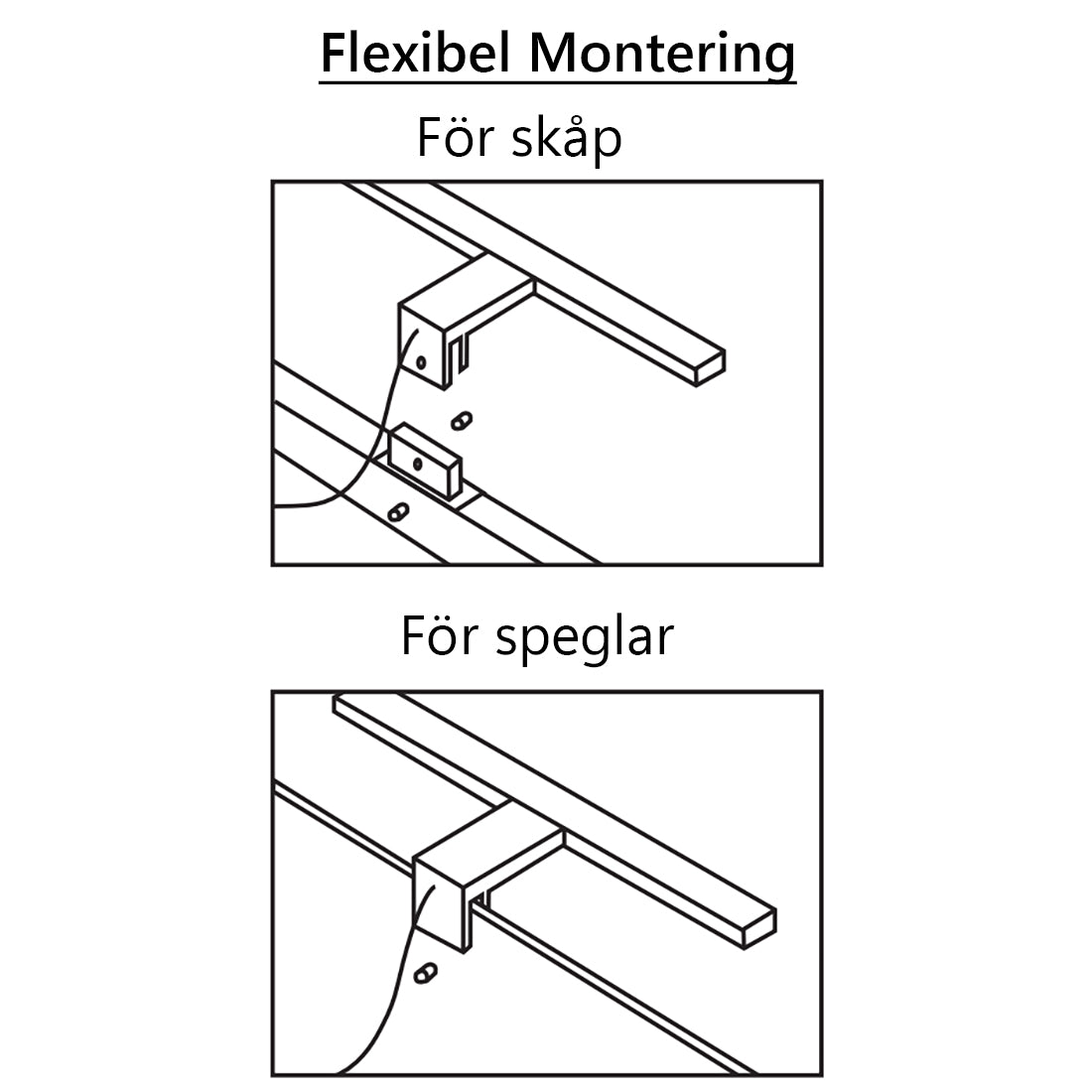 Flexibel Montering

För skåp

För speglar