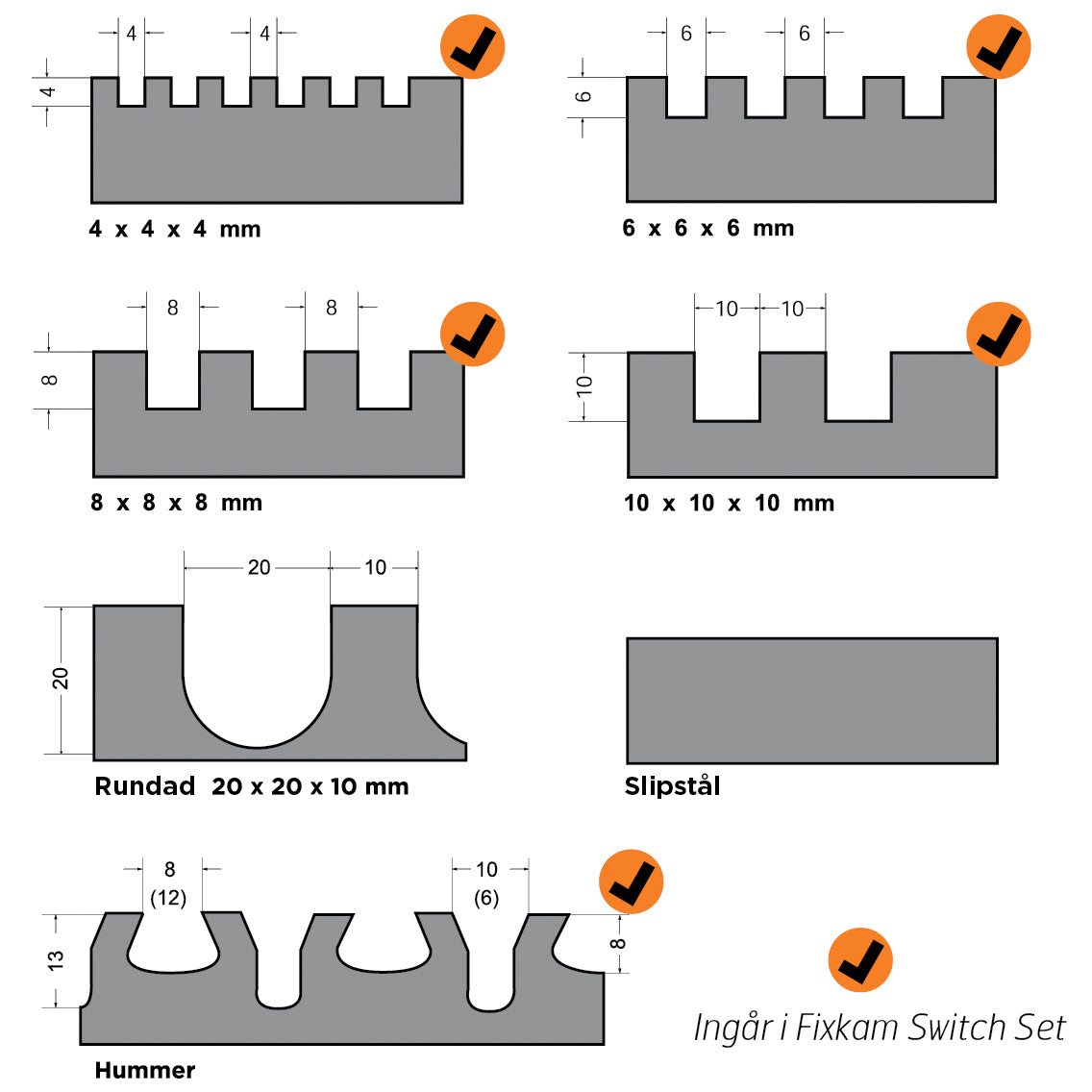 4 4
4
4 x 4 x 4 mm

6 6
6
6 x 6 x 6 mm

8 8
8
8 x 8 x 8 mm

10 10
10
10 x 10 x 10 mm

20 10
20
Rundad 20 x 20 x 10 mm

Slipstål

8 (12)
10 (6)
13
8
Hummer

Ingår i Fixkam Switch Set