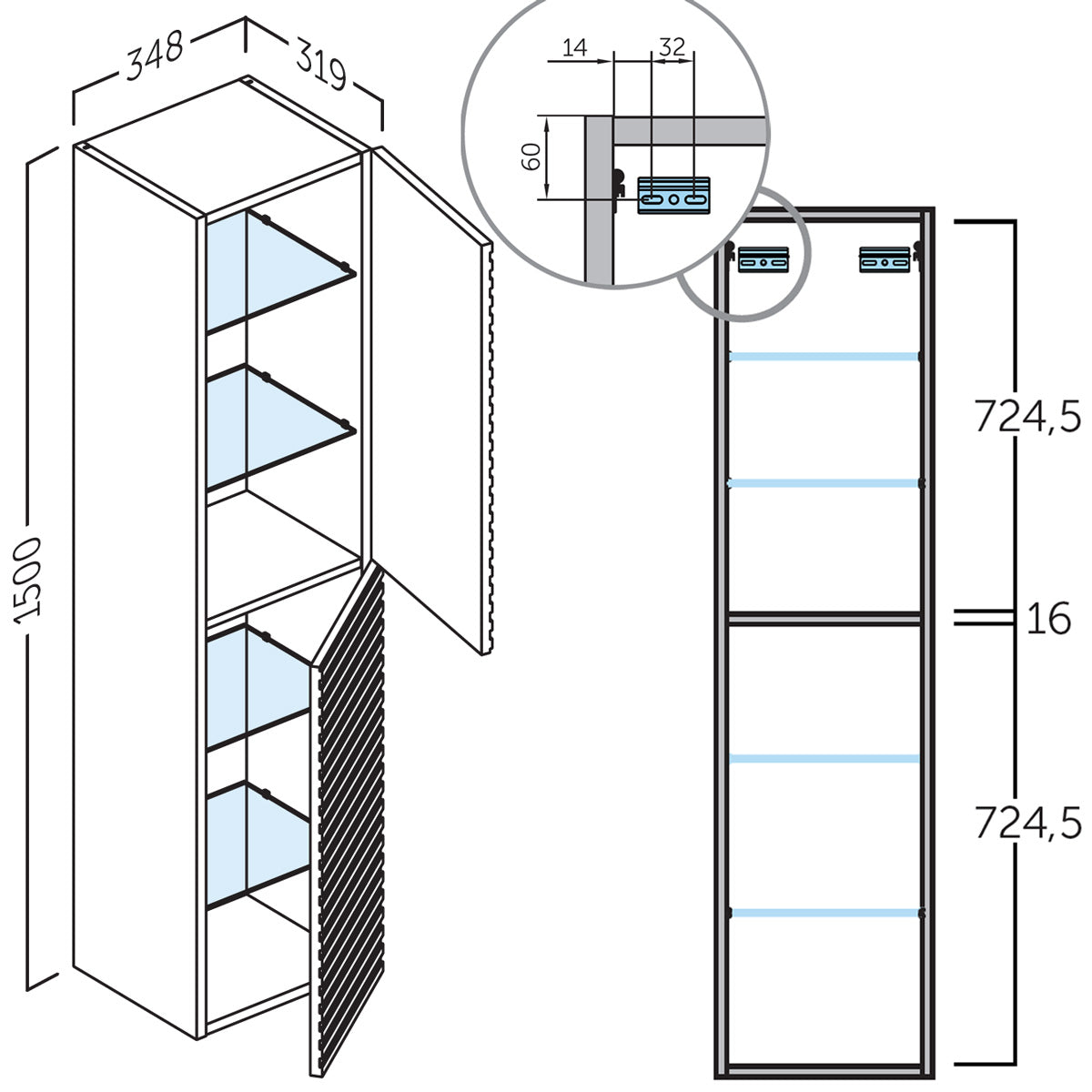 348
319
1500
14
32
60
724,5
16
724,5