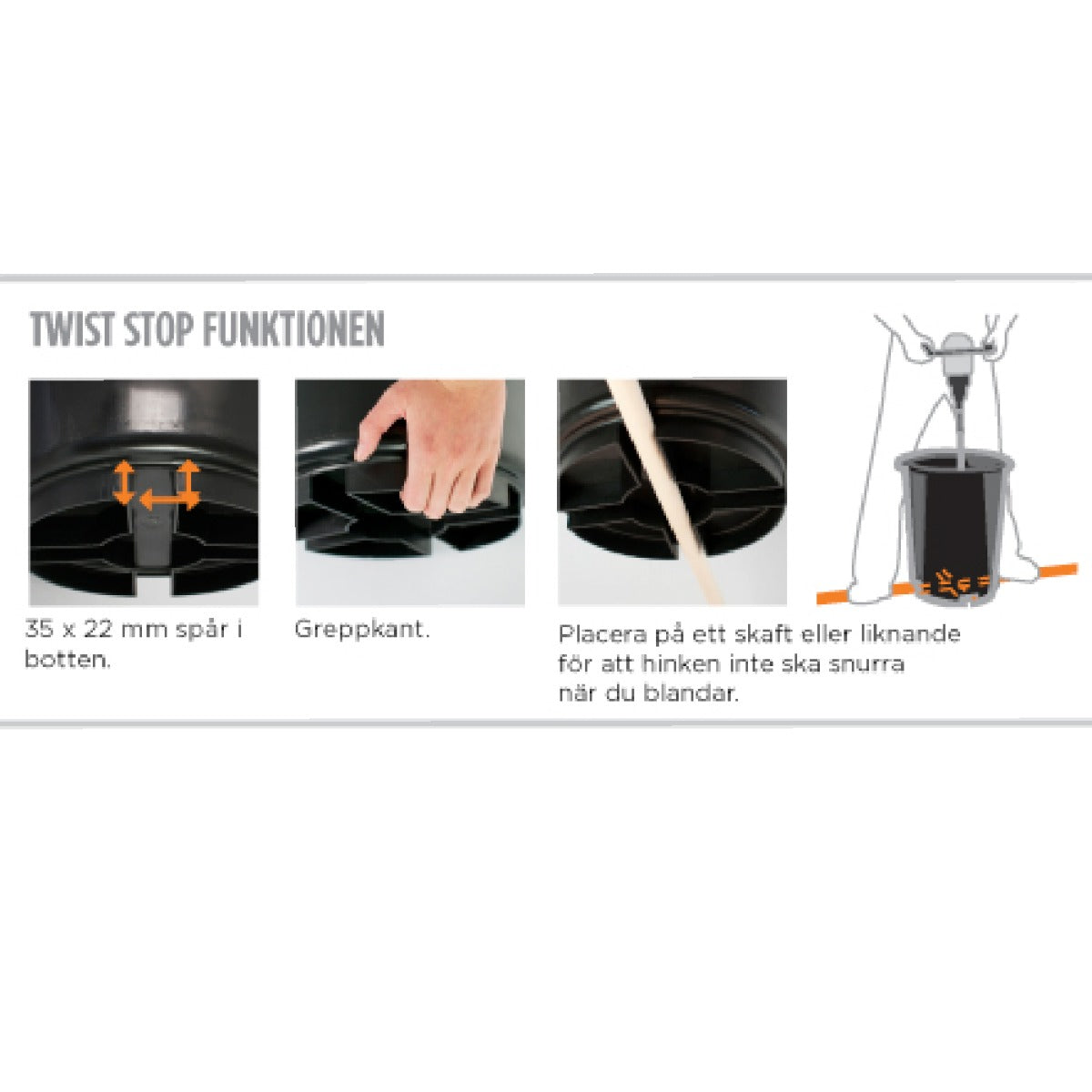 TWIST STOP FUNKTIONEN

35 x 22 mm spår i botten.

Greppkant.

Placera på ett skaft eller liknande för att hinken inte ska snurra när du blandar.